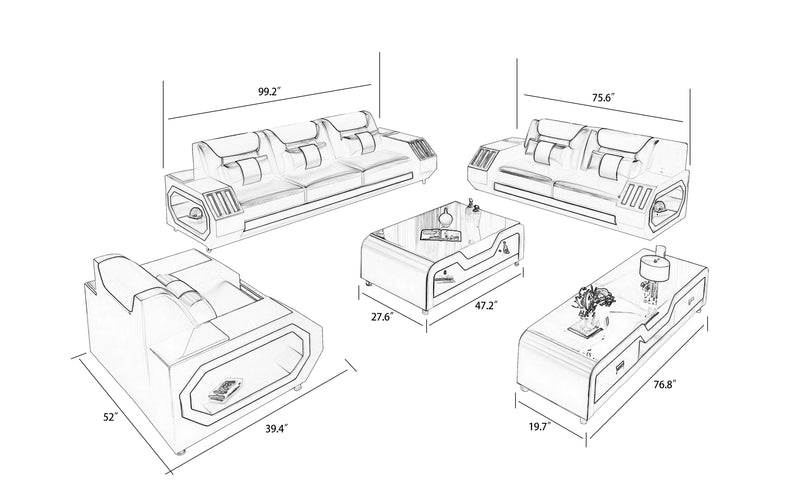 99.2″

75.6″

27.6″

47.2″

52″

39.4″

19.7″

76.8″