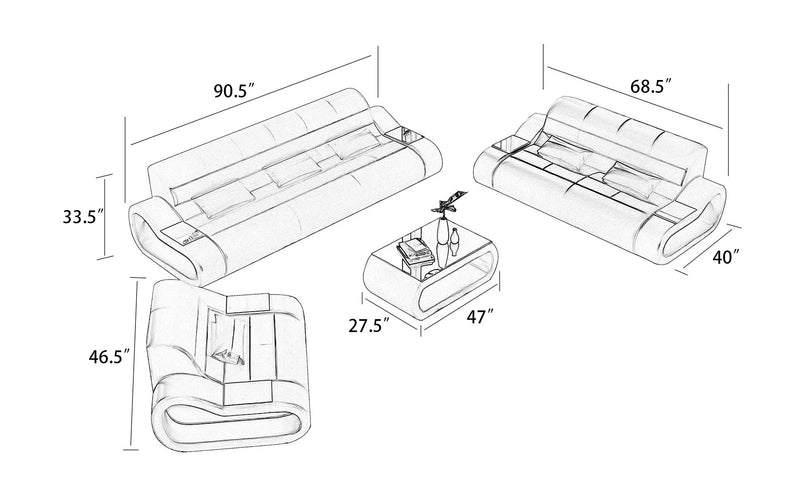 90.5″

68.5″

33.5″

40″

27.5″

47″

46.5″